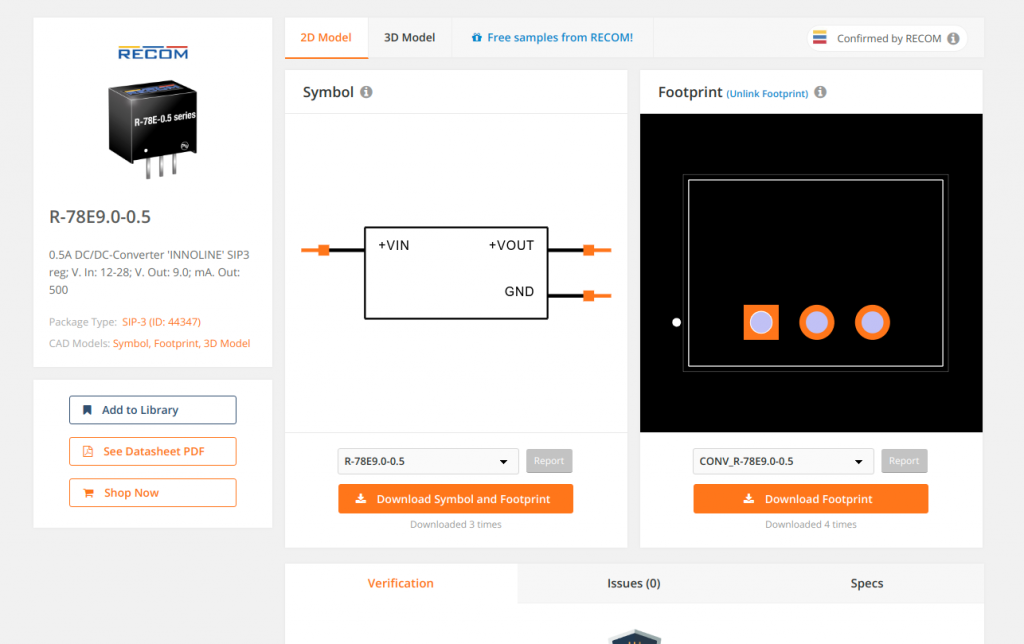 RECOM

R-78E-0.5 series

R-78E9.0-0.5

0.5A DC/DC-Converter 'INNOLINE' SIP3 reg; V. In: 12-28; V. Out: 9.0; mA. Out: 500

Package Type: SIP-3 (ID: 44347)

CAD Models: Symbol, Footprint, 3D Model

Add to Library

See Datasheet PDF

Shop Now

2D Model

3D Model

Free samples from RECOM!

Confirmed by RECOM

Symbol

+VIN

+VOUT

GND

R-78E9.0-0.5

Report

Download Symbol and Footprint

Downloaded 3 times

Footprint (Unlink Footprint)

CONV_R-78E9.0-0.5

Report

Download Footprint

Downloaded 4 times

Verification

Issues (0)

Specs